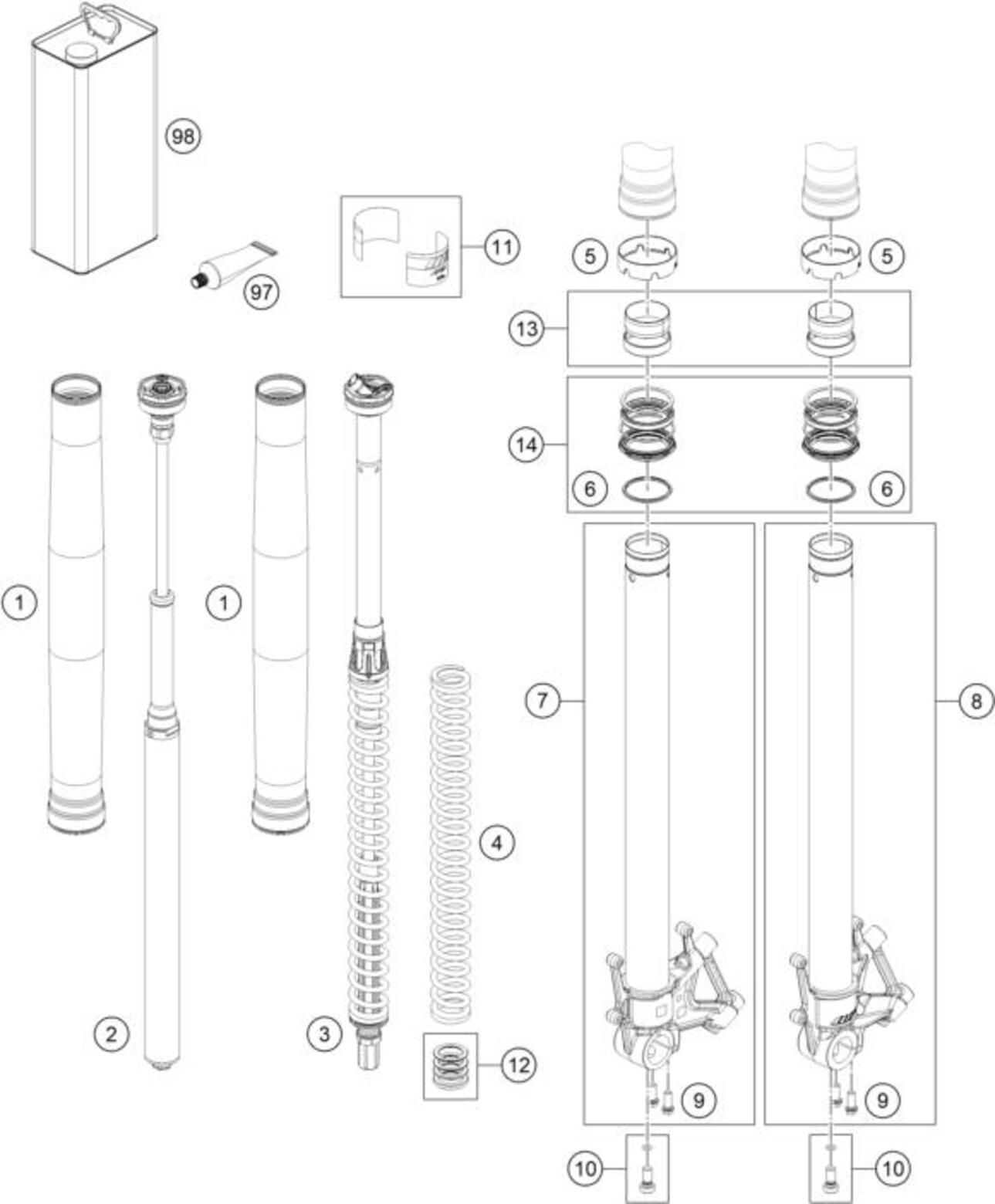 98
97
11
5
5
13
14
6
6
1
1
7
8
4
2
3
12
9
9
10
10