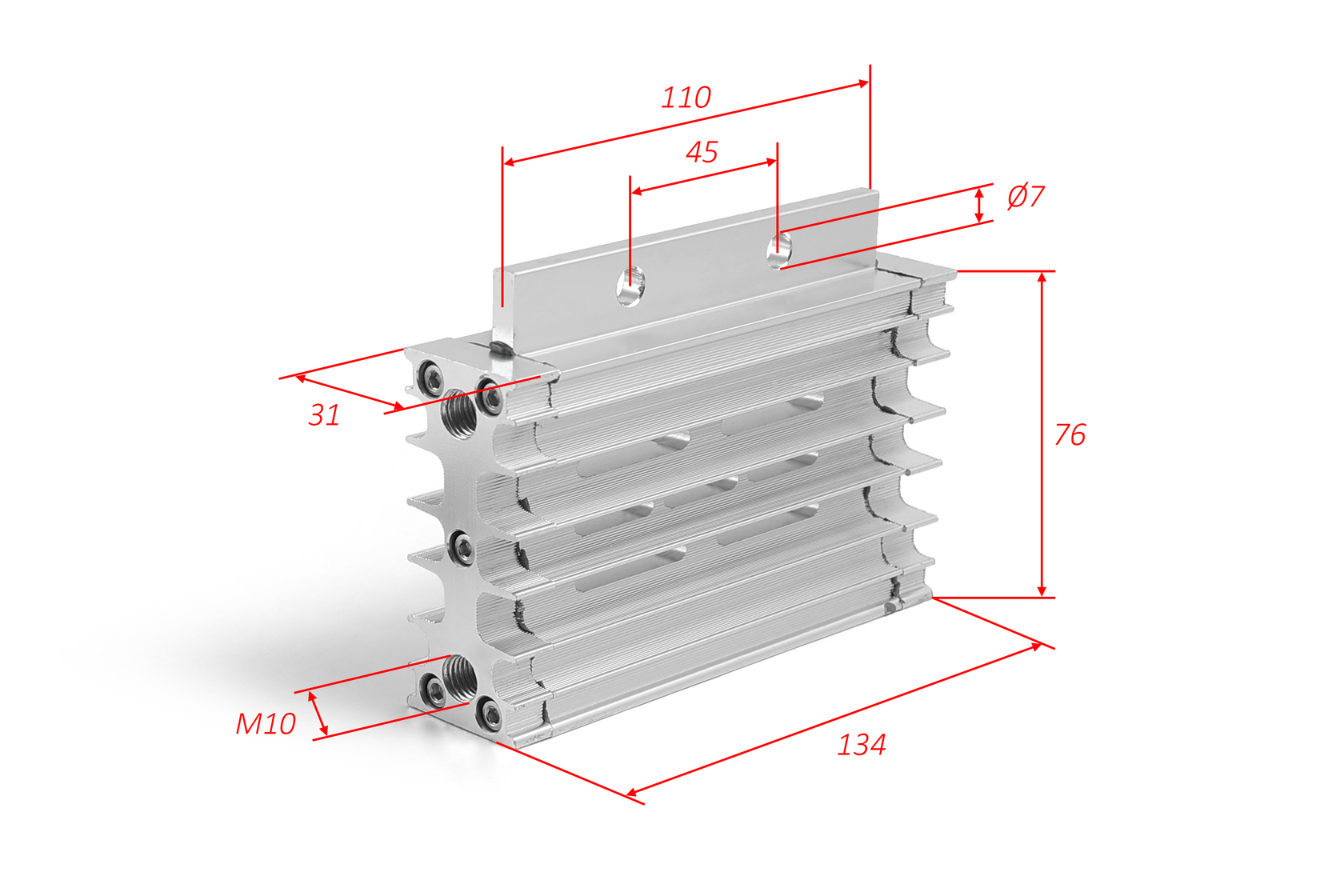 110
45
Ø7
31
76
M10
134